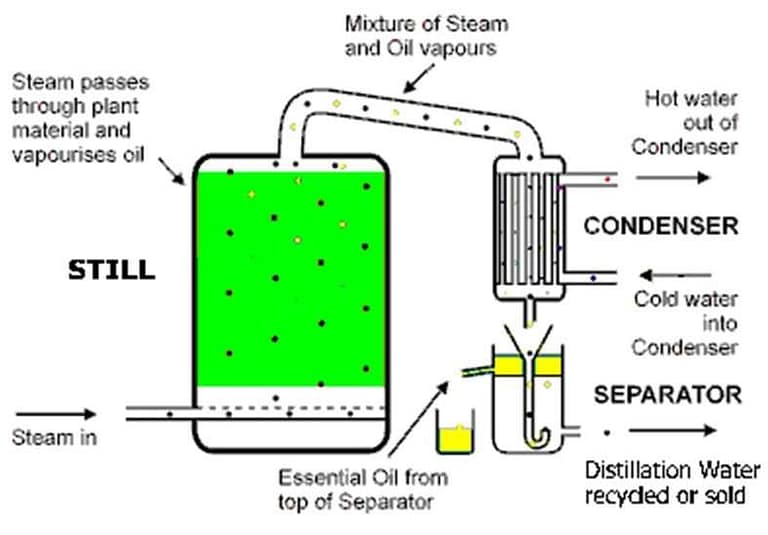 Mixture of Steam and Oil vapours

Steam passes through plant material and vapourises oil

Hot water out of Condenser

CONDENSER

STILL

Cold water into Condenser

SEPARATOR

Steam in

Essential Oil from top of Separator

Distillation Water recycled or sold